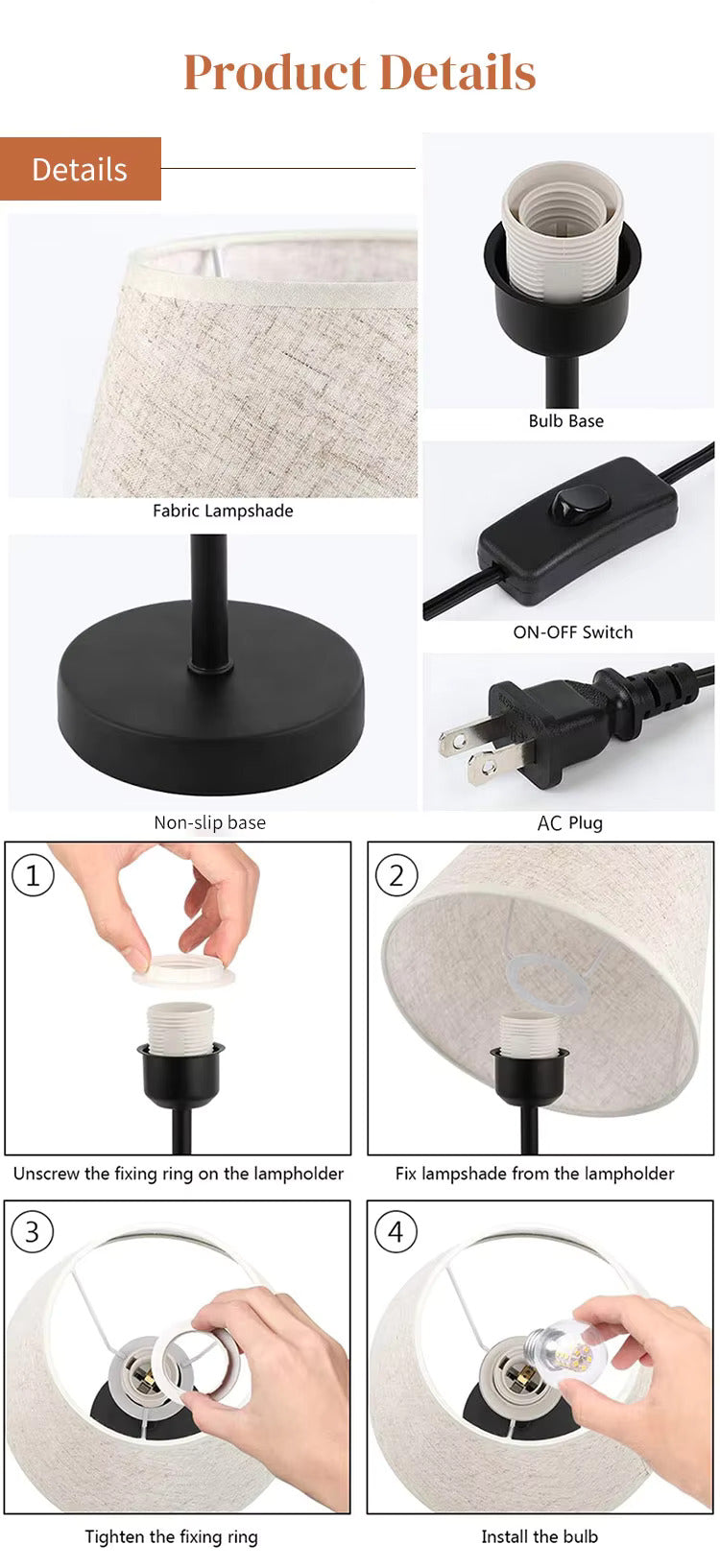 Product Details

Details

Fabric Lampshade

Bulb Base

ON-OFF Switch

Non-slip base

AC Plug

1

Unscrew the fixing ring on the lampholder

2

Fix lampshade from the lampholder

3

Tighten the fixing ring

4

Install the bulb